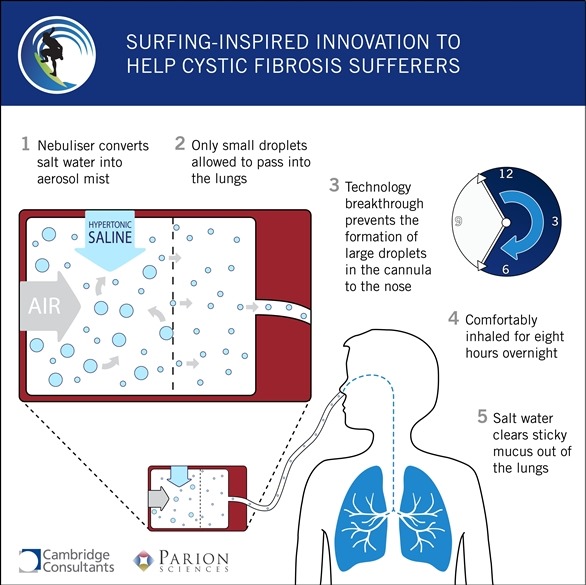 SURFING-INSPIRED INNOVATION TO HELP CYSTIC FIBROSIS SUFFERERS

1 Nebuliser converts salt water into aerosol mist

2 Only small droplets allowed to pass into the lungs

3 Technology breakthrough prevents the formation of large droplets in the cannula to the nose

12
3
6
9

HYPERTONIC SALINE

AIR

4 Comfortably inhaled for eight hours overnight

5 Salt water clears sticky mucus out of the lungs

Cambridge Consultants

PARION SCIENCES