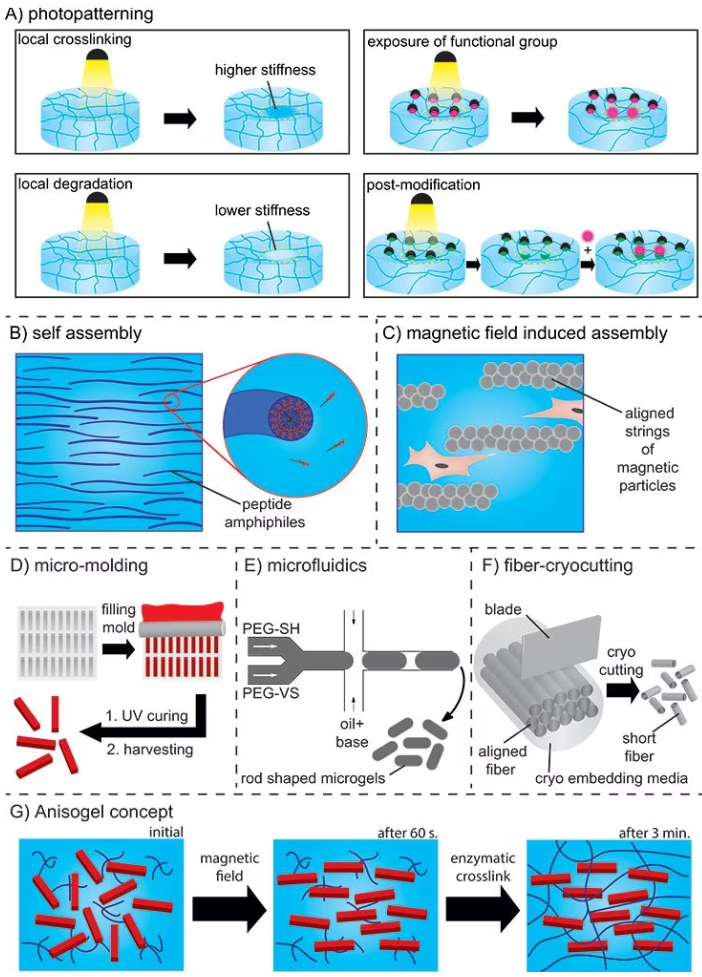 A) photopatterning

local crosslinking

higher stiffness

exposure of functional group

local degradation

lower stiffness

post-modification

+

B) self assembly

peptide amphiphiles

C) magnetic field induced assembly

aligned strings of magnetic particles

D) micro-molding

filling mold

1. UV curing
2. harvesting

E) microfluidics

PEG-SH

PEG-VS

oil+ base

rod shaped microgels

F) fiber-cryocutting

blade

cryo cutting

aligned fiber

short fiber

cryo embedding media

G) Anisogel concept

initial

magnetic field

after 60 s.

enzymatic crosslink

after 3 min.