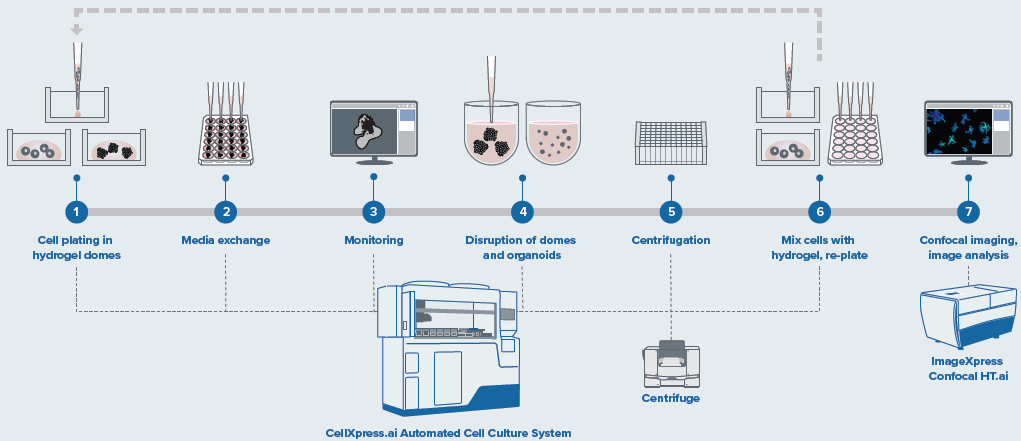 1
Cell plating in hydrogel domes

2
Media exchange

3
Monitoring

4
Disruption of domes and organoids

5
Centrifugation

6
Mix cells with hydrogel, re-plate

7
Confocal imaging, image analysis

CellXpress.ai Automated Cell Culture System

Centrifuge

ImageXpress Confocal HT.ai